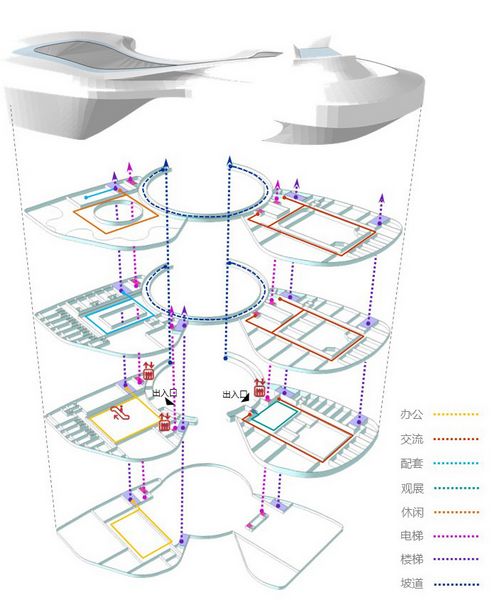 出入口
出入口

办公
交流
配套
观展
休闲
电梯
楼梯
坡道